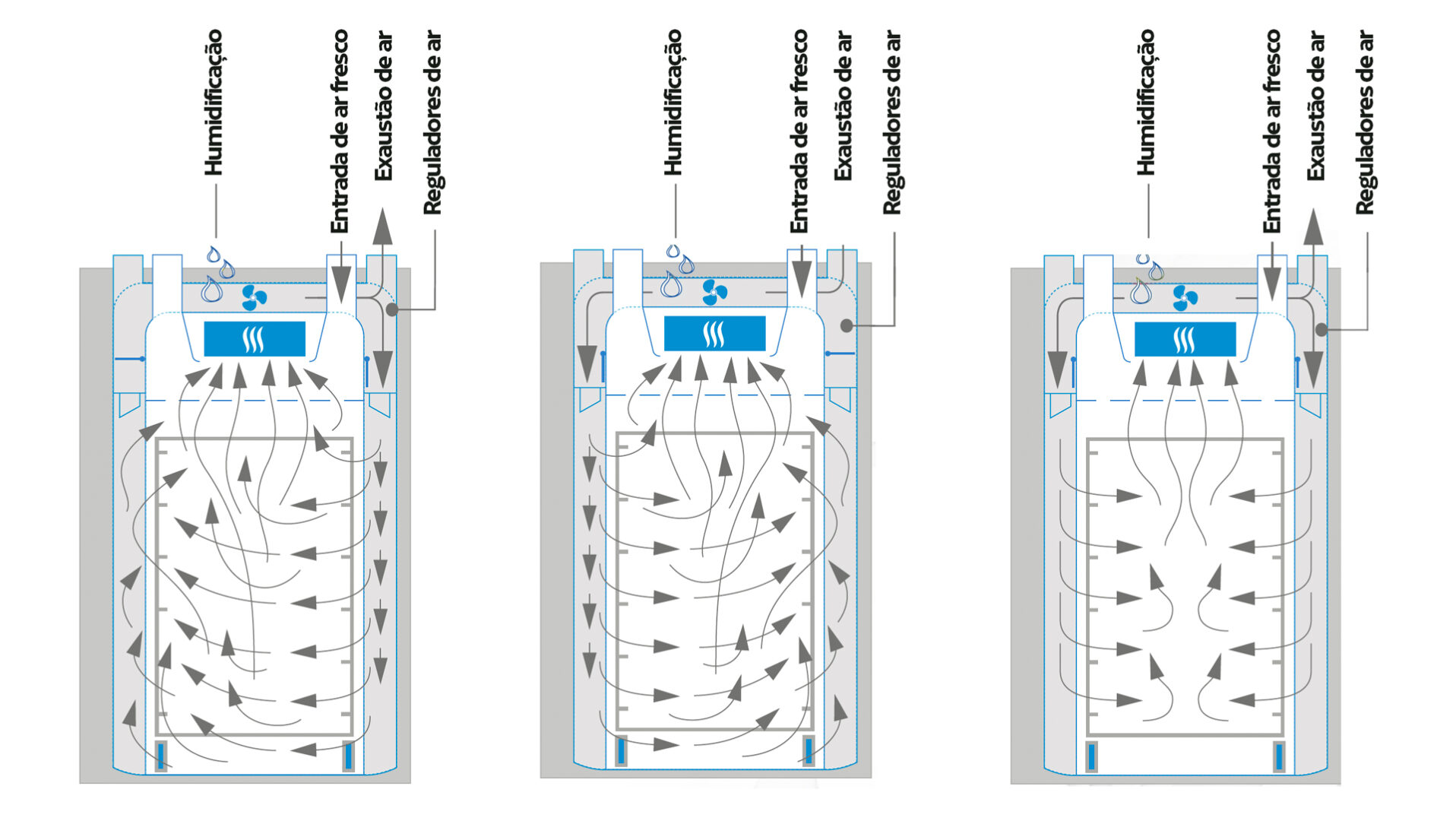 Humidificação
Entrada de ar fresco
Exaustão de ar
Reguladores de ar

Humidificação
Entrada de ar fresco
Exaustão de ar
Reguladores de ar

Humidificação
Entrada de ar fresco
Exaustão de ar
Reguladores de ar